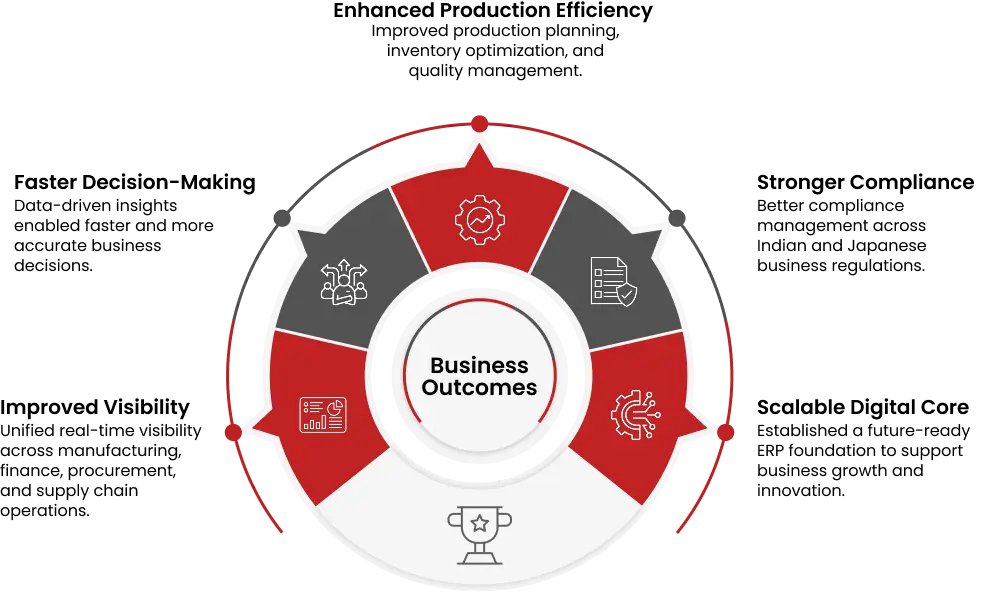 Enhanced Production Efficiency
Improved production planning, inventory optimization, and quality management.

Faster Decision-Making
Data-driven insights enabled faster and more accurate business decisions.

Stronger Compliance
Better compliance management across Indian and Japanese business regulations.

Business Outcomes

Improved Visibility
Unified real-time visibility across manufacturing, finance, procurement, and supply chain operations.

Scalable Digital Core
Established a future-ready ERP foundation to support business growth and innovation.